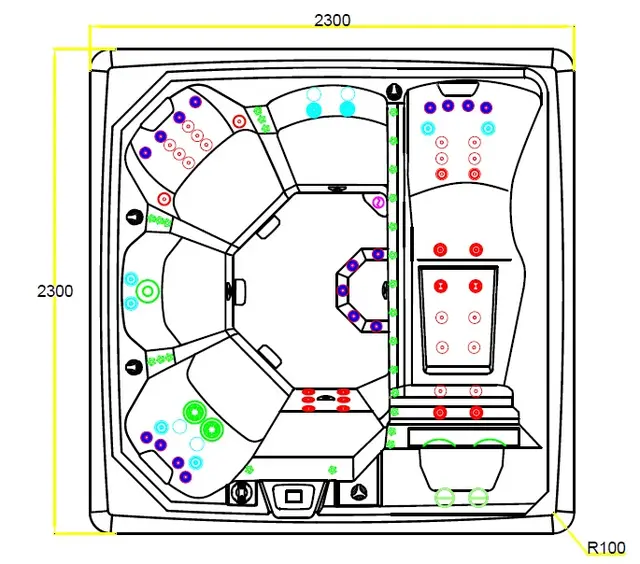 2300

2300

R100