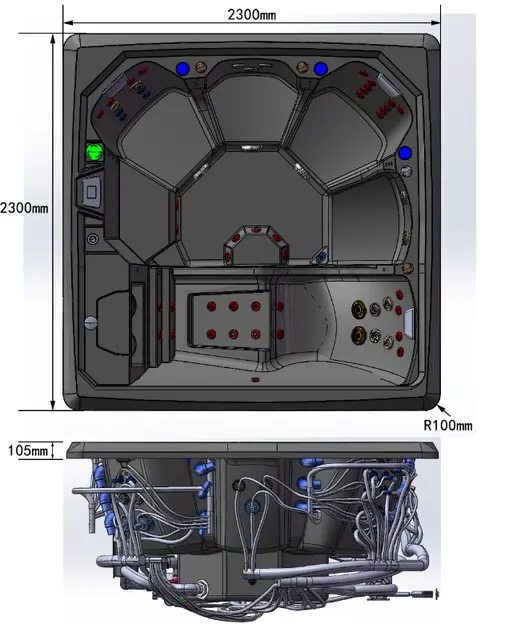 2300mm

2300mm

R100mm

105mm