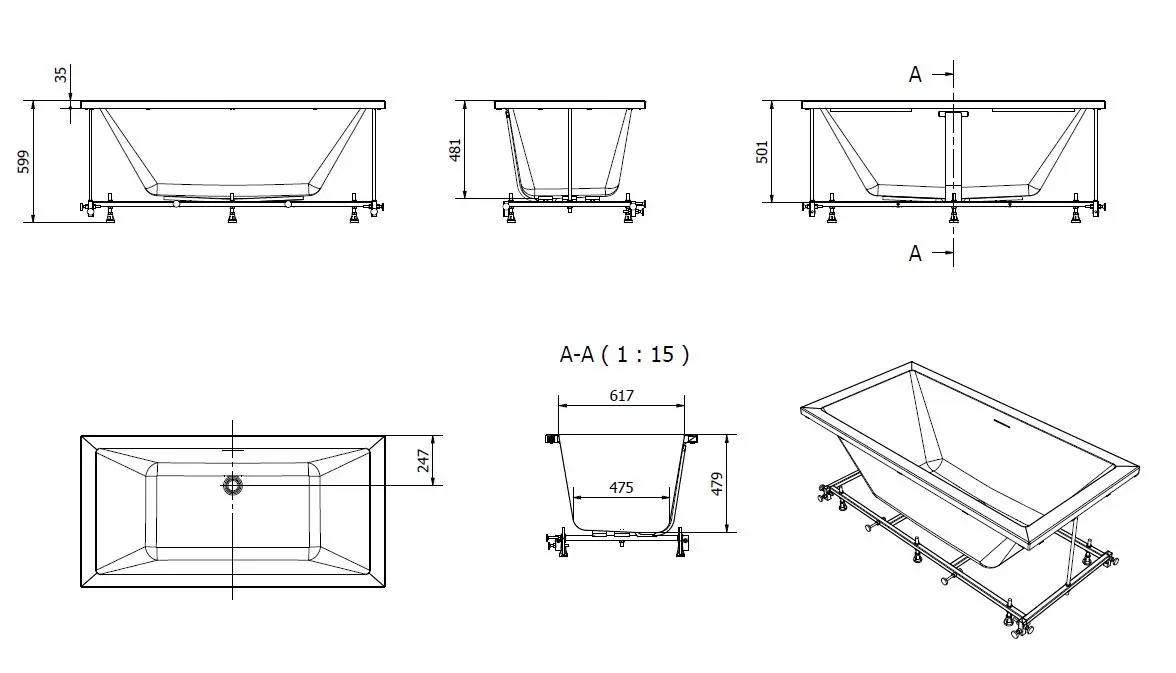 35
599

481

A
501
A

A-A ( 1 : 15 )

247

617
475
479