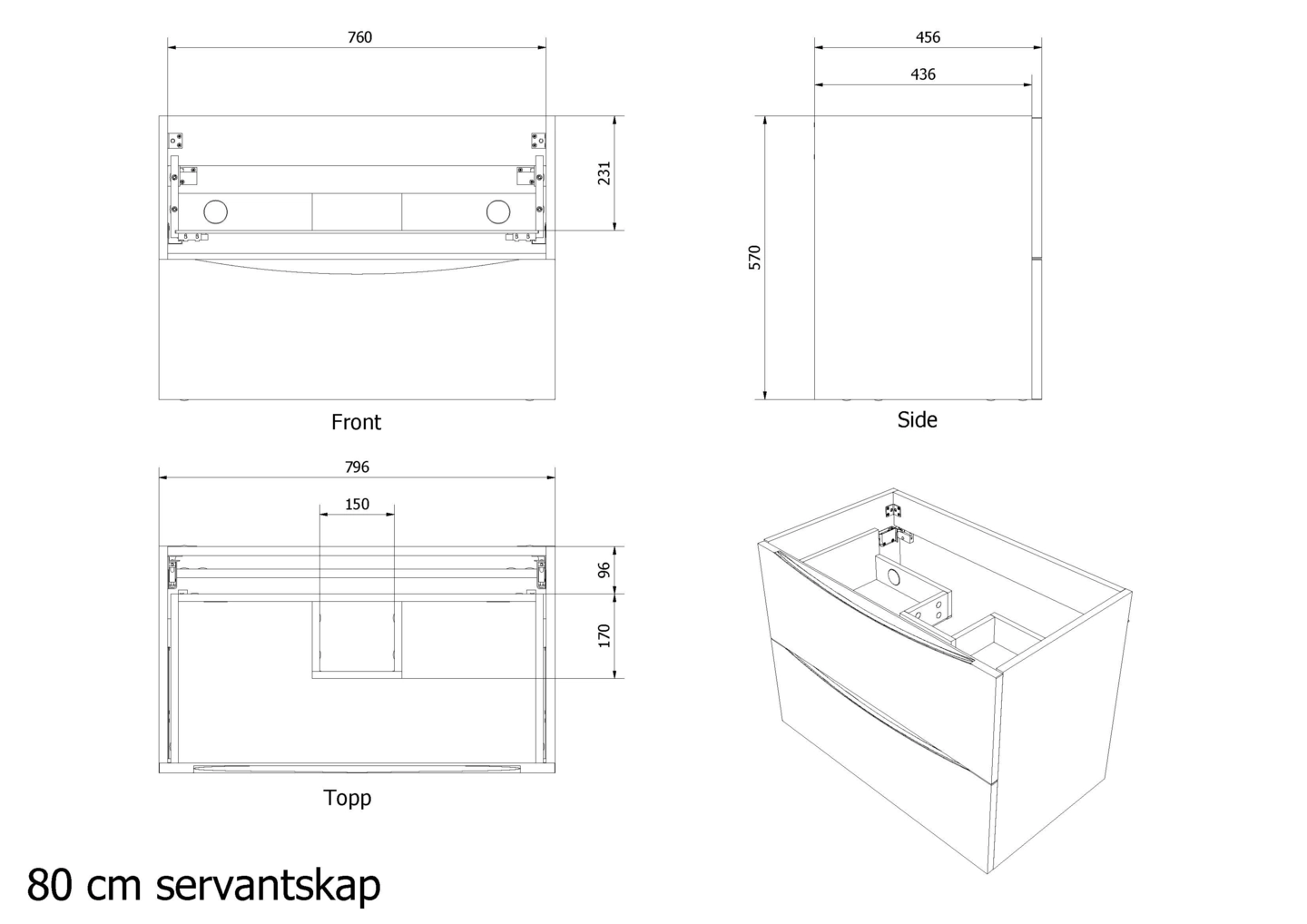 760

231

Front

456

436

570

Side

796

150

96

170

Topp

80 cm servantskap