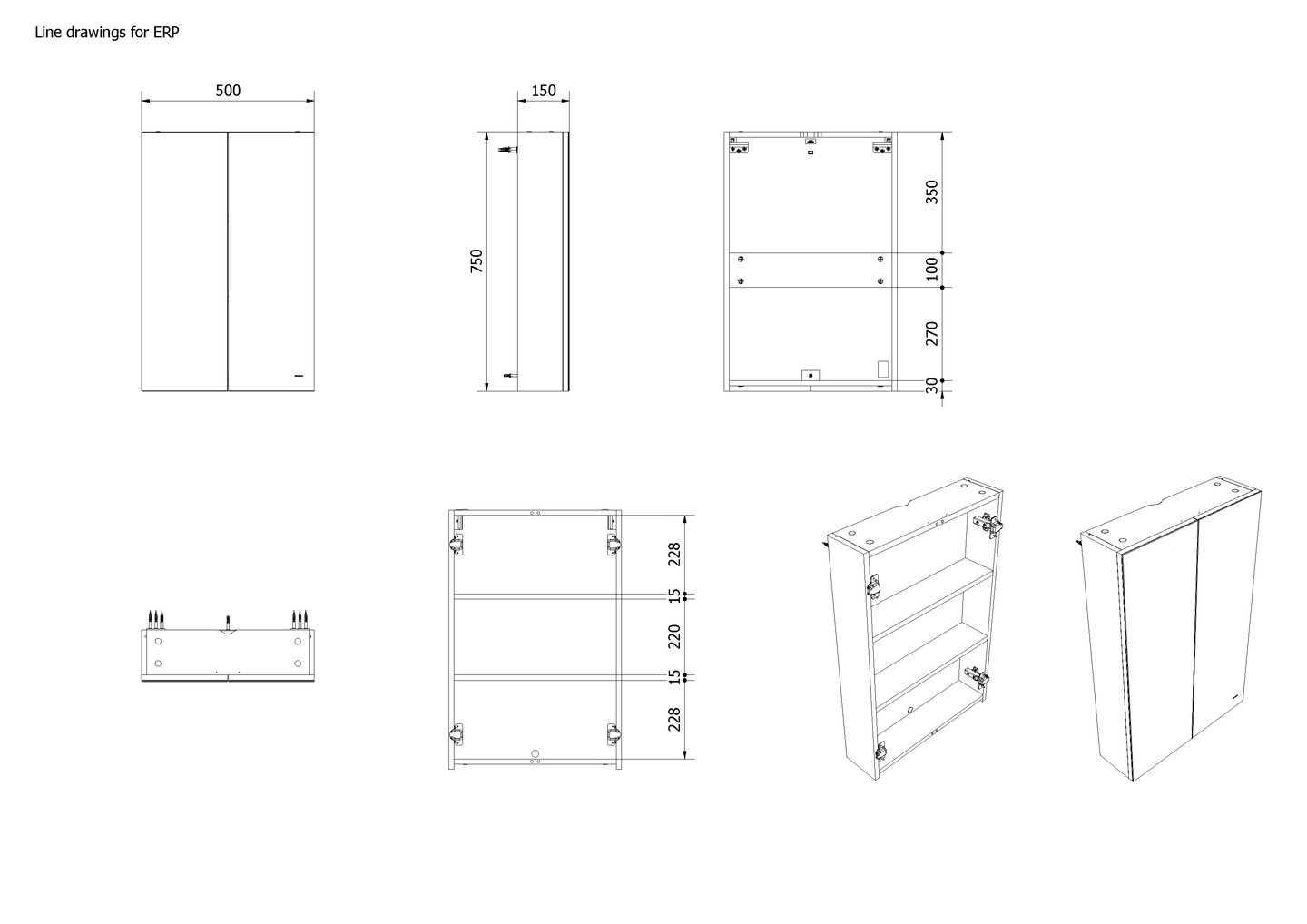 Line drawings for ERP

500

150

750

350

100

270

30

228

15

220

15

228