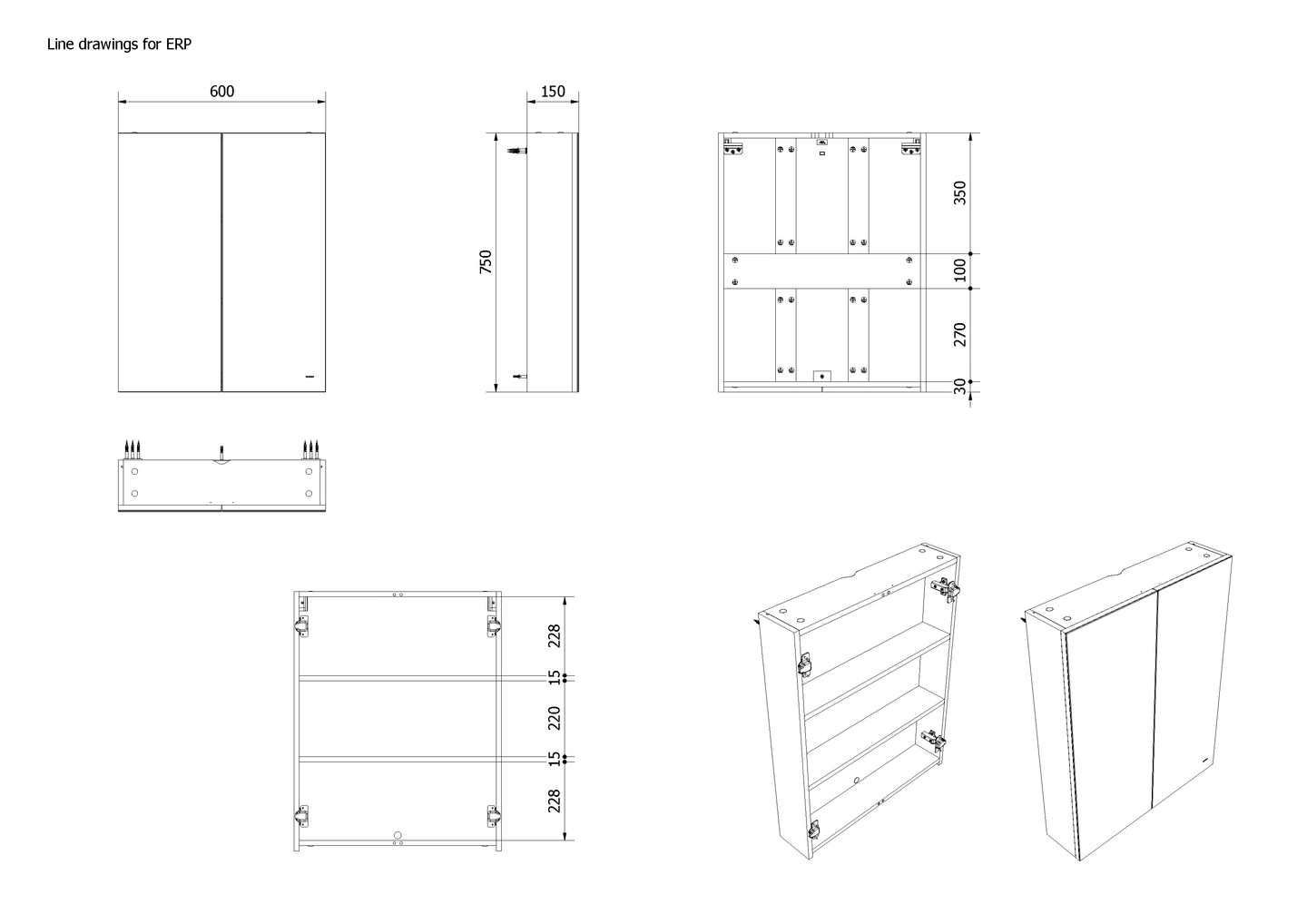 Line drawings for ERP

600

150

750

350

100

270

30

228

15

220

15

228