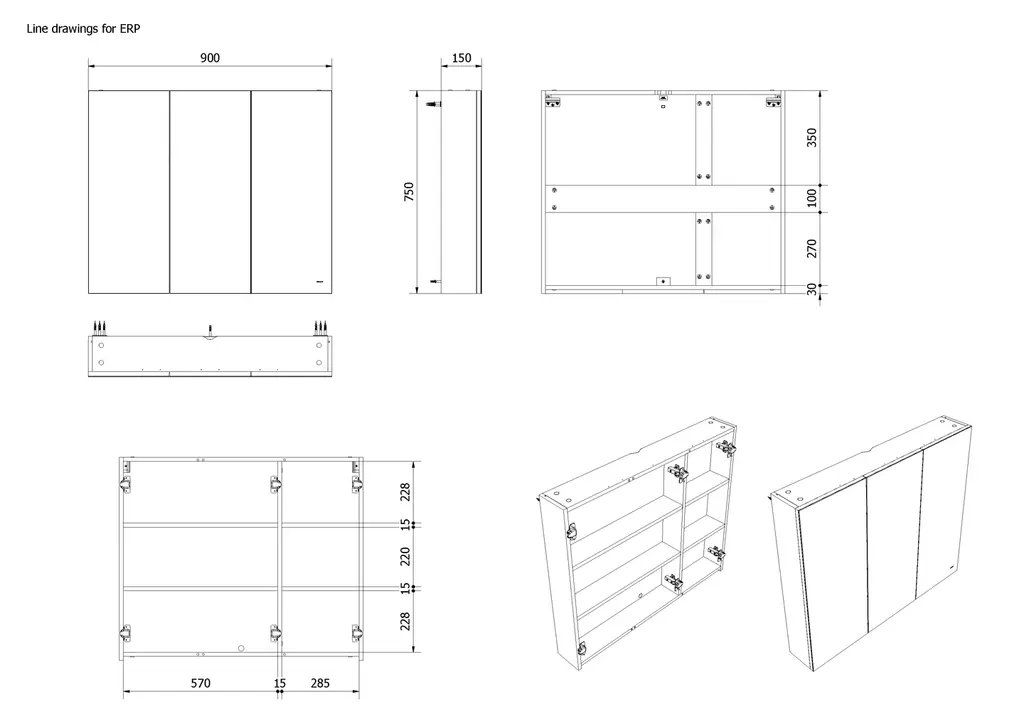 Line drawings for ERP

900

150

750

350

100

270

30

228

15

220

15

228

570

15

285