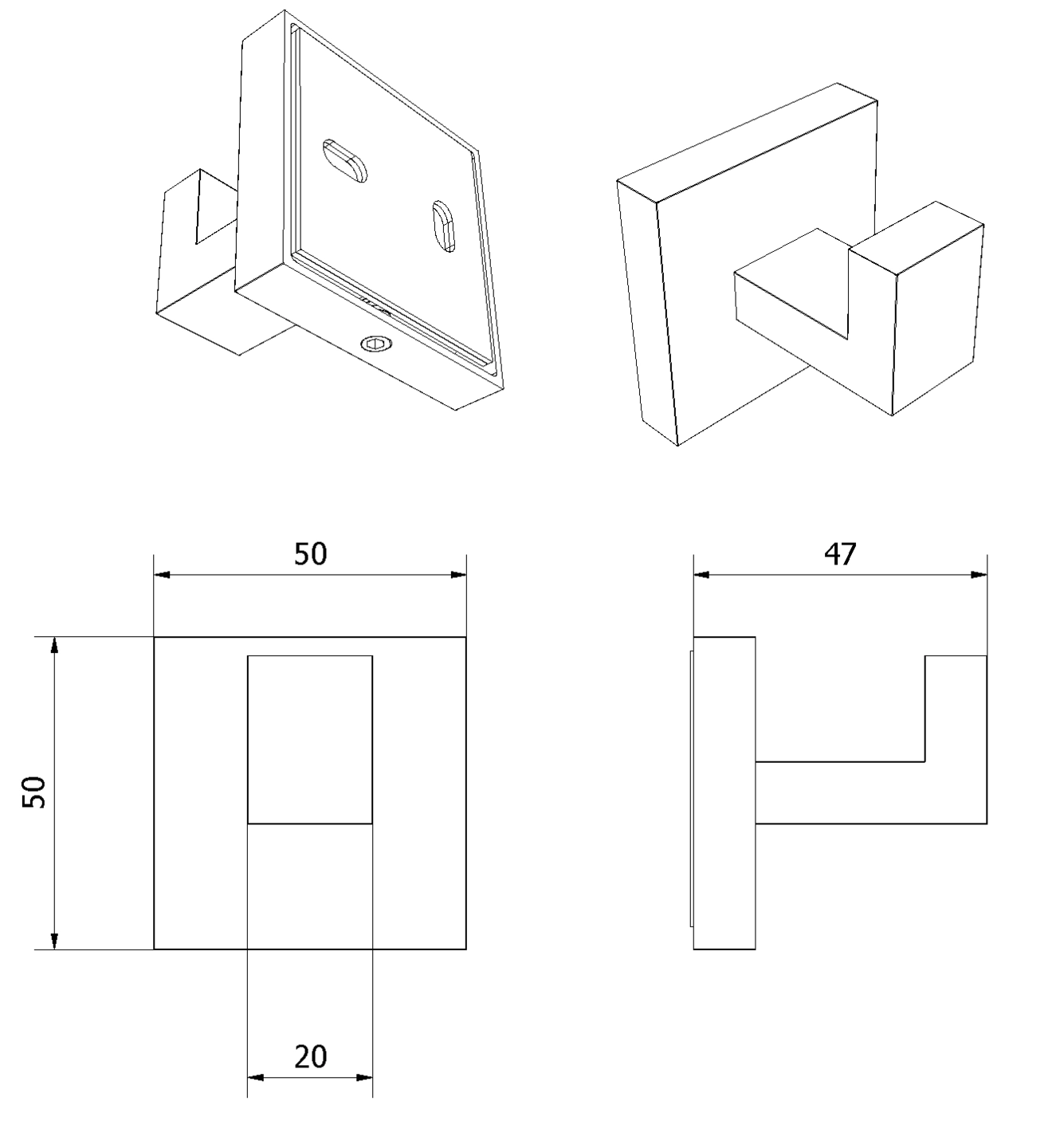 50

47

50

20