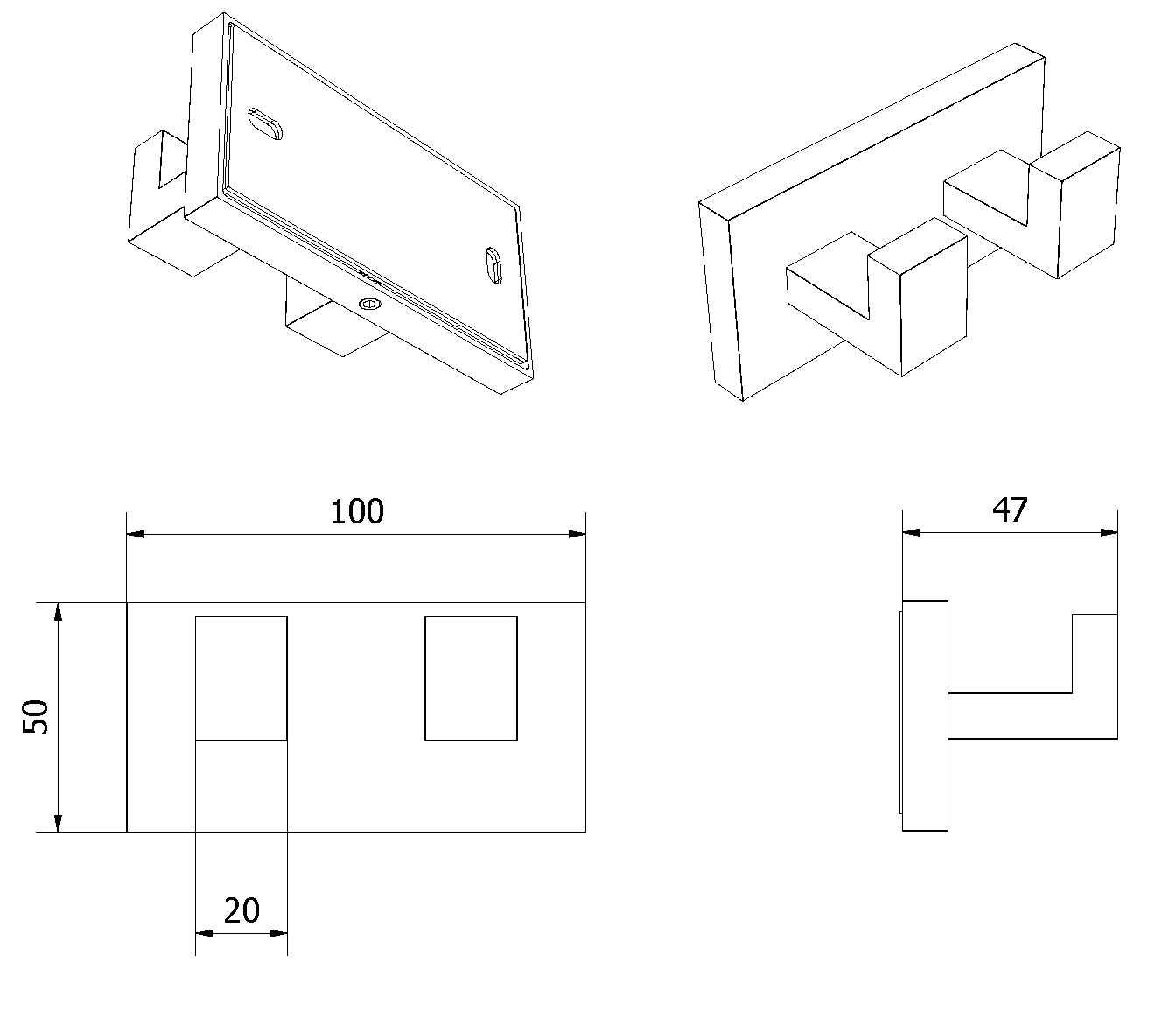 100

47

50

20