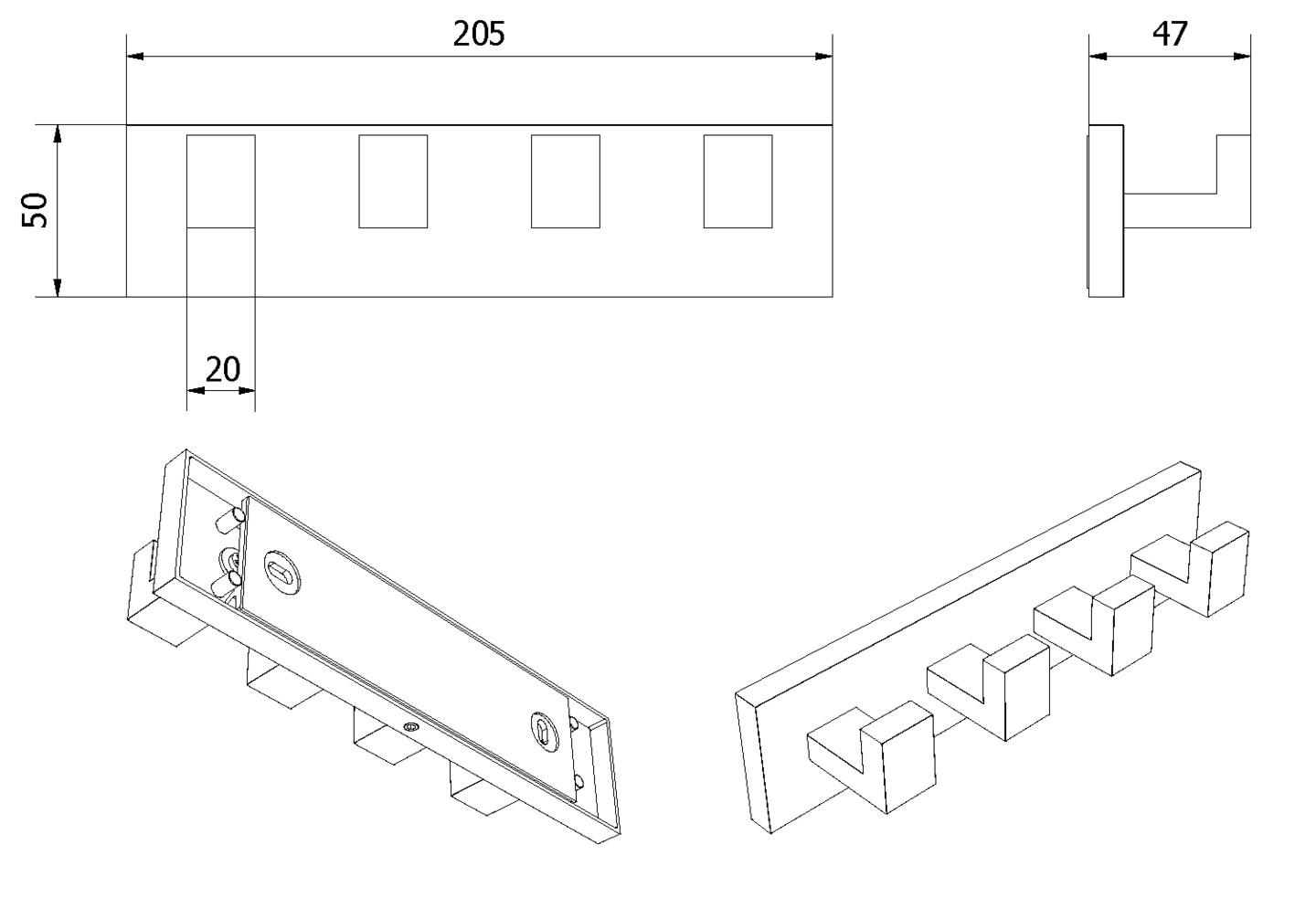 205

47

50

20