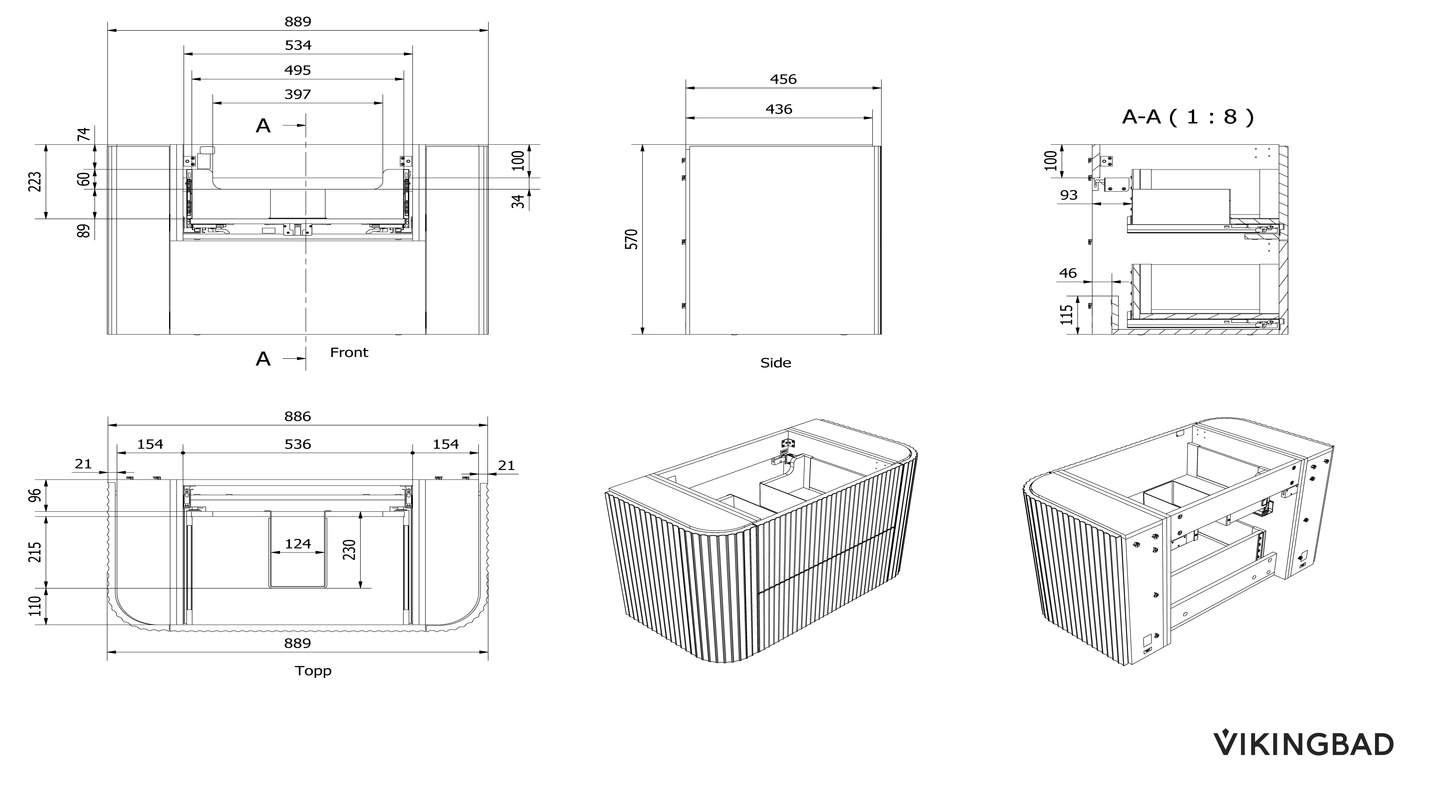 889
534
495
397
A
74
223
60
89
100
34
A
Front

456
436
570
Side

A-A ( 1 : 8 )
100
93
46
115

886
154
536
154
21
21
96
215
110
124
230
889
Topp

VIKINGBAD