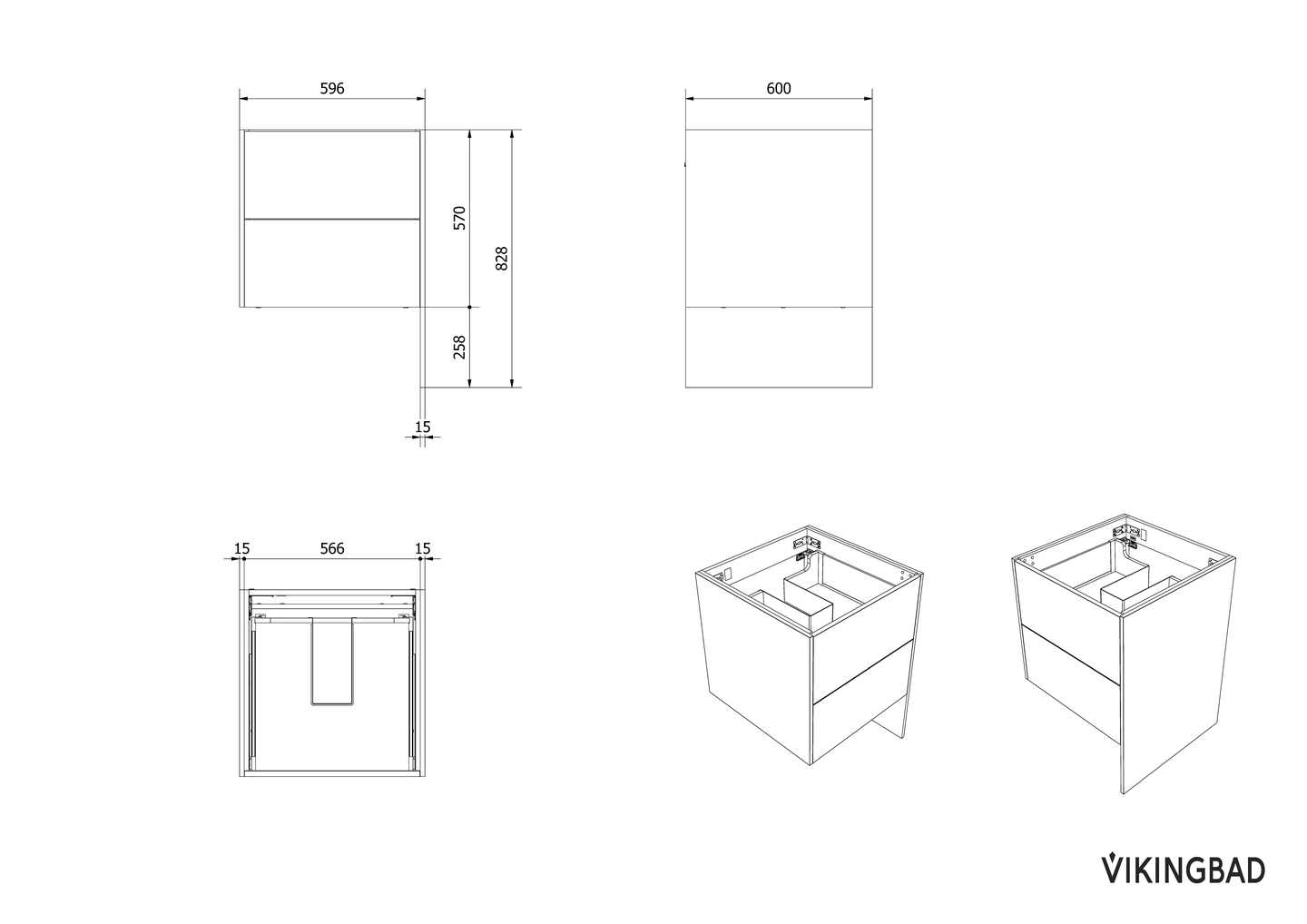 596

570

828

258

15

600

15

566

15

VIKINGBAD