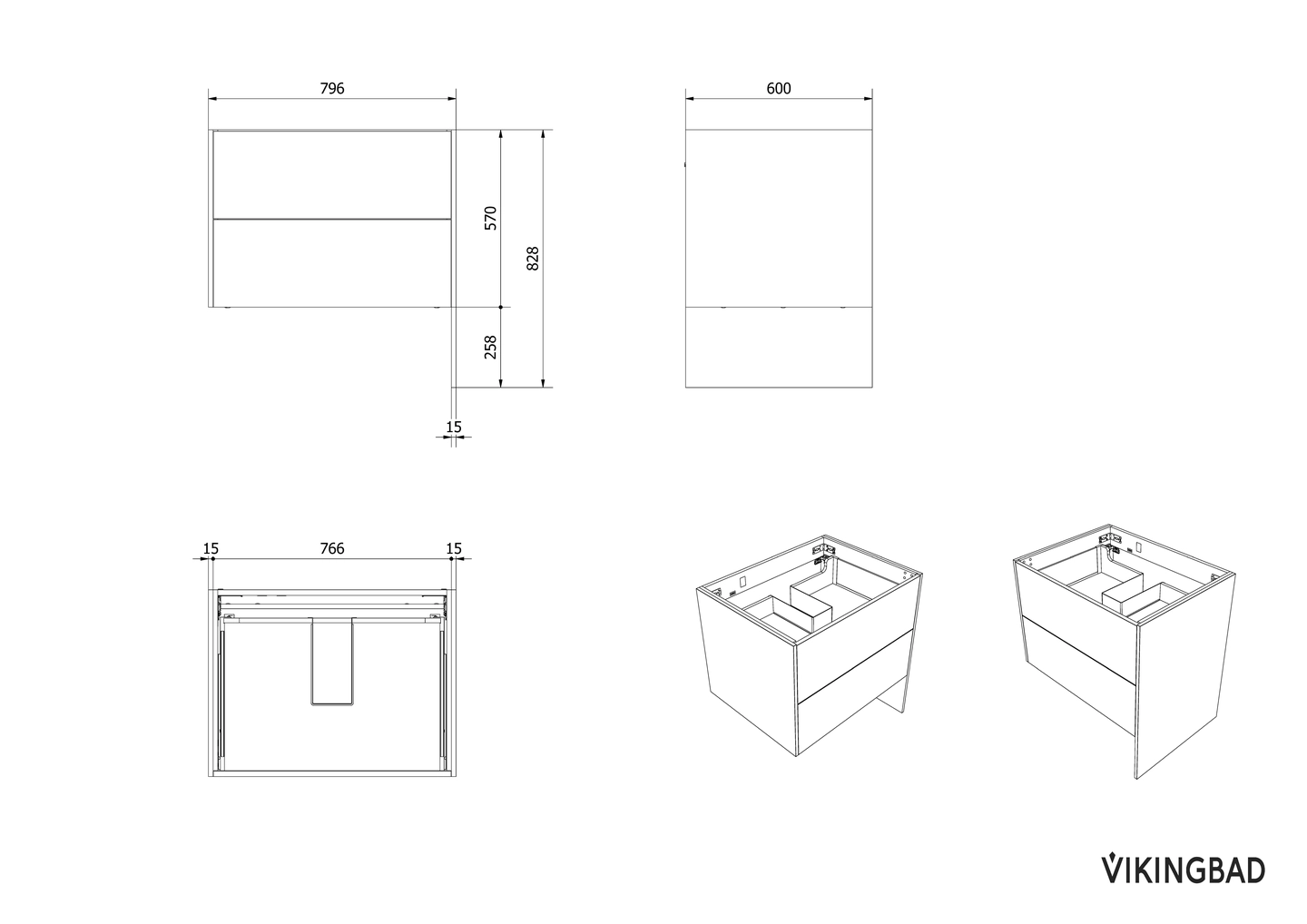 796

570

828

258

15

600

15

766

15

VIKINGBAD