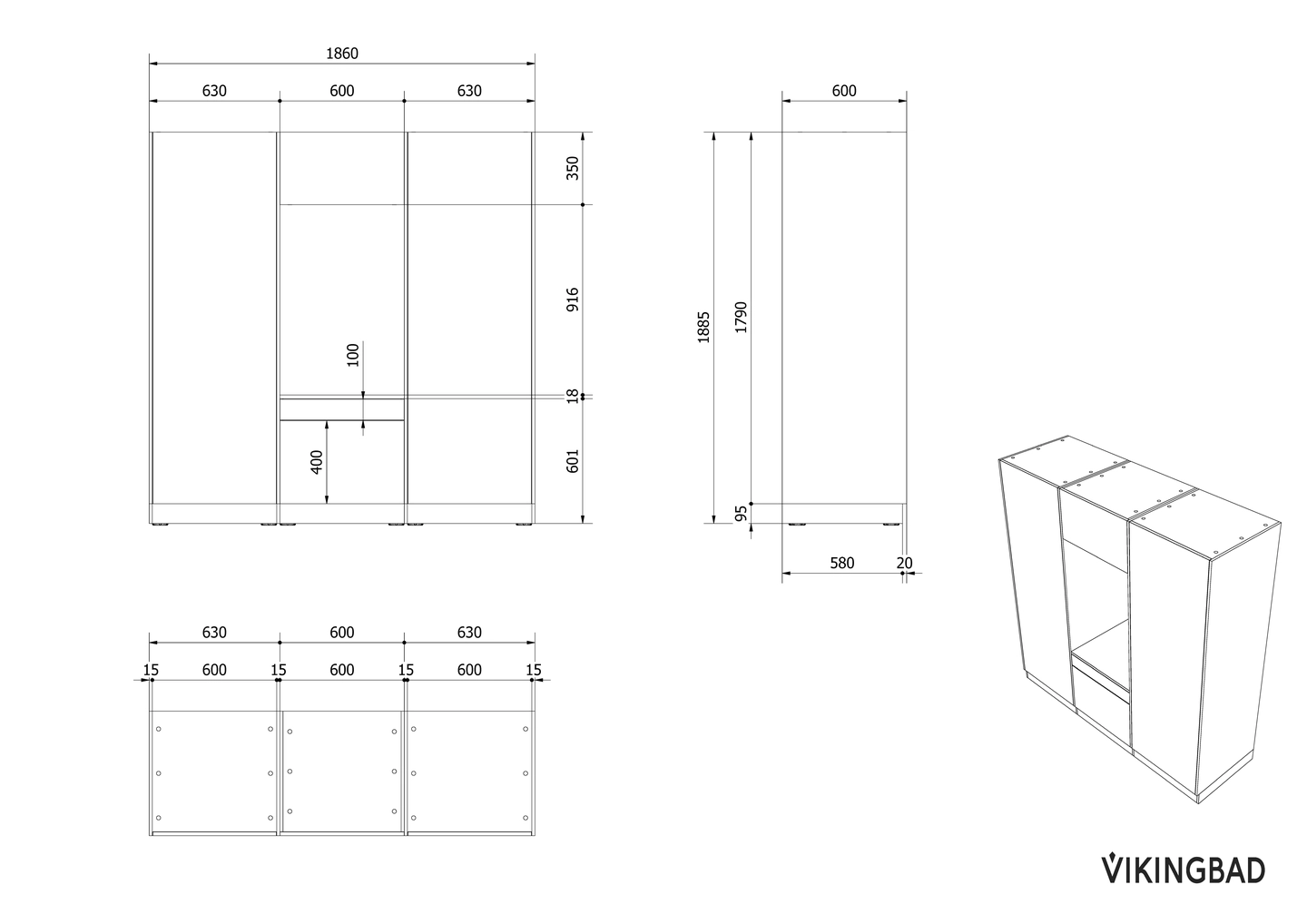 1860

630 600 630

350

916

100

18

400

601

600

1885

1790

95

580 20

630 600 630

15 600 15 600 15 600 15

VIKINGBAD